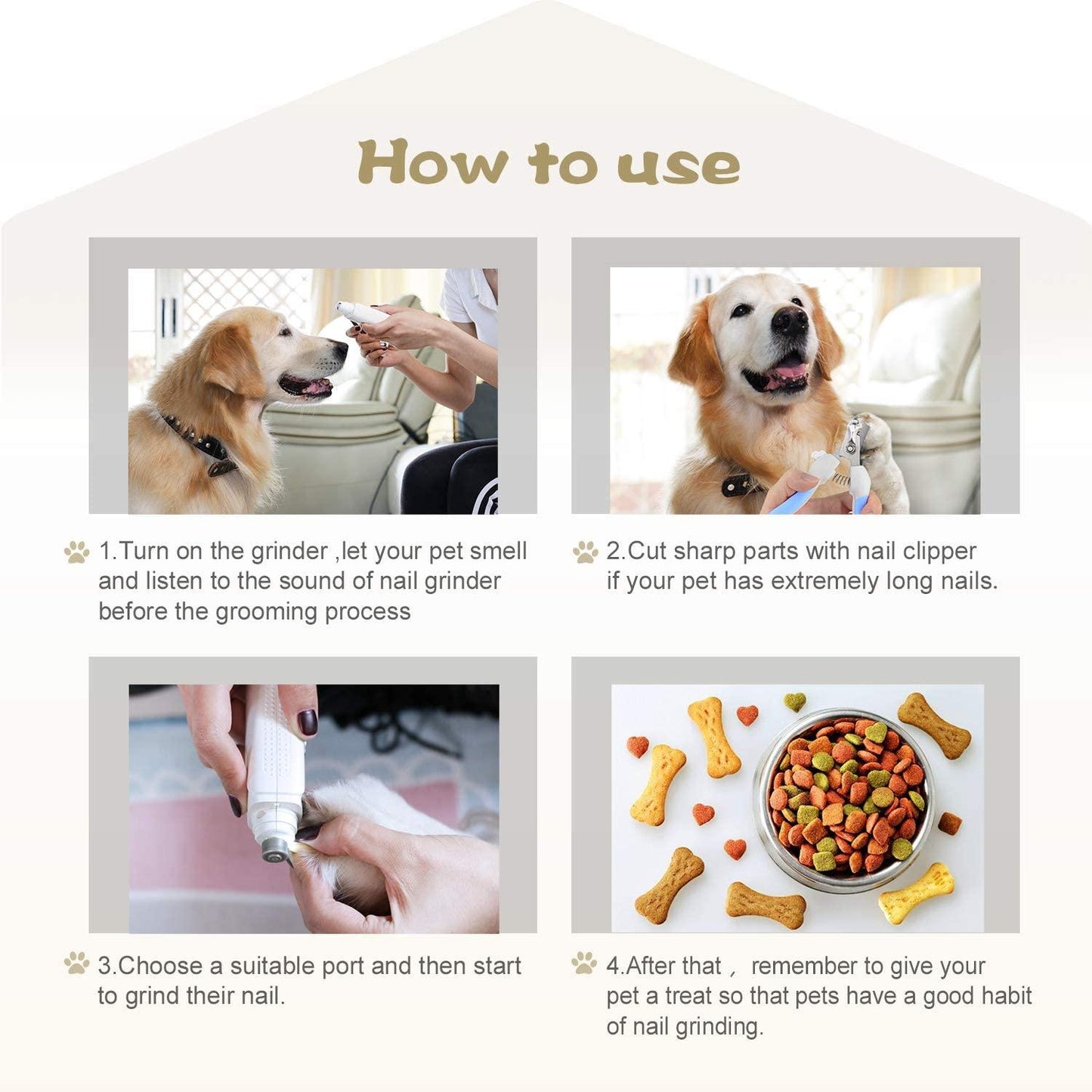 How to use

1.Turn on the grinder ,let your pet smell and listen to the sound of nail grinder before the grooming process

2.Cut sharp parts with nail clipper if your pet has extremely long nails.

3.Choose a suitable port and then start to grind their nail.

4.After that， remember to give your pet a treat so that pets have a good habit of nail grinding.